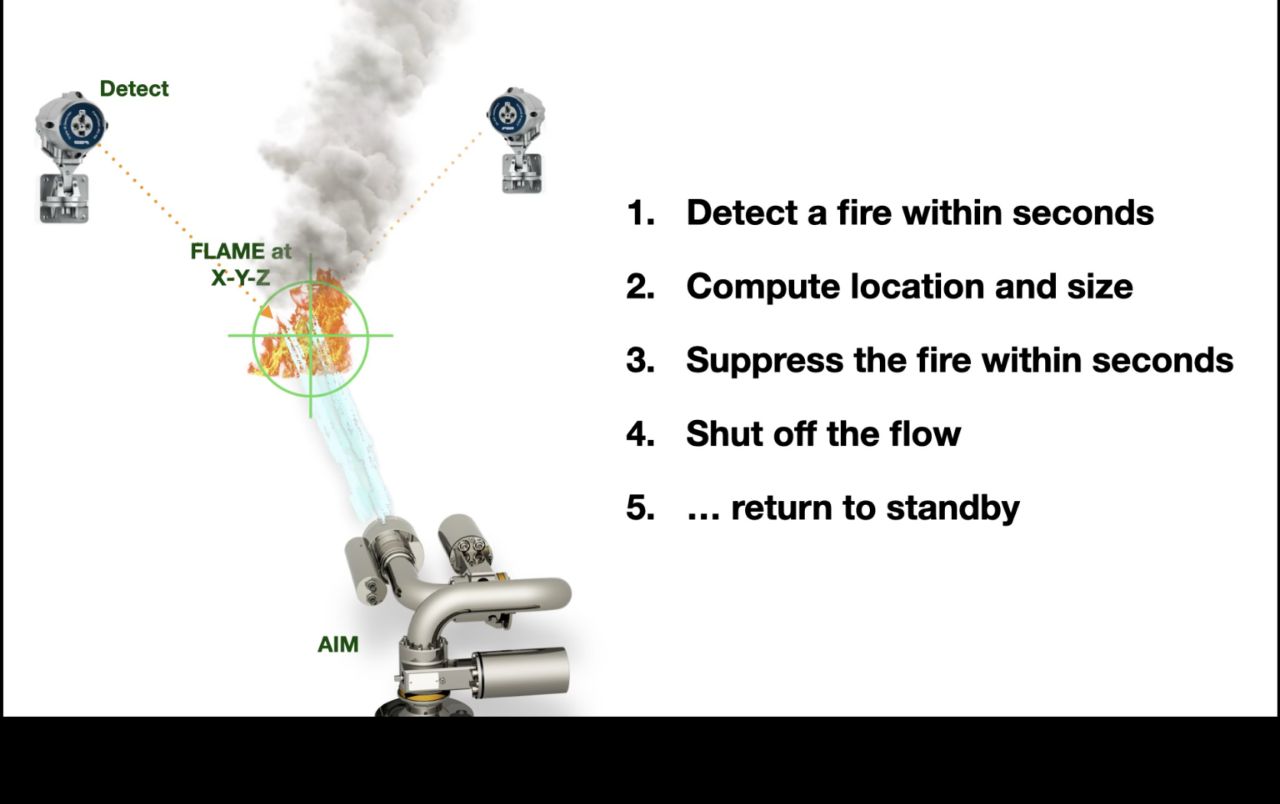 Detect

FLAME at X-Y-Z

AIM

1. Detect a fire within seconds
2. Compute location and size
3. Suppress the fire within seconds
4. Shut off the flow
5. … return to standby